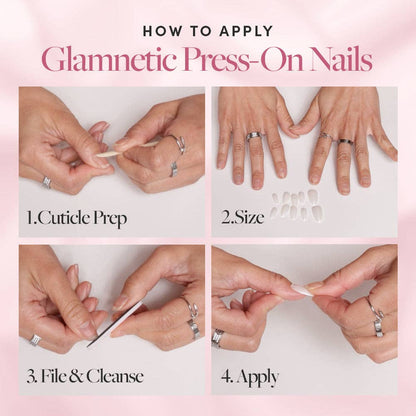 HOW TO APPLY
Glamnetic Press-On Nails

1.Cuticle Prep

2.Size

3. File & Cleanse

4. Apply